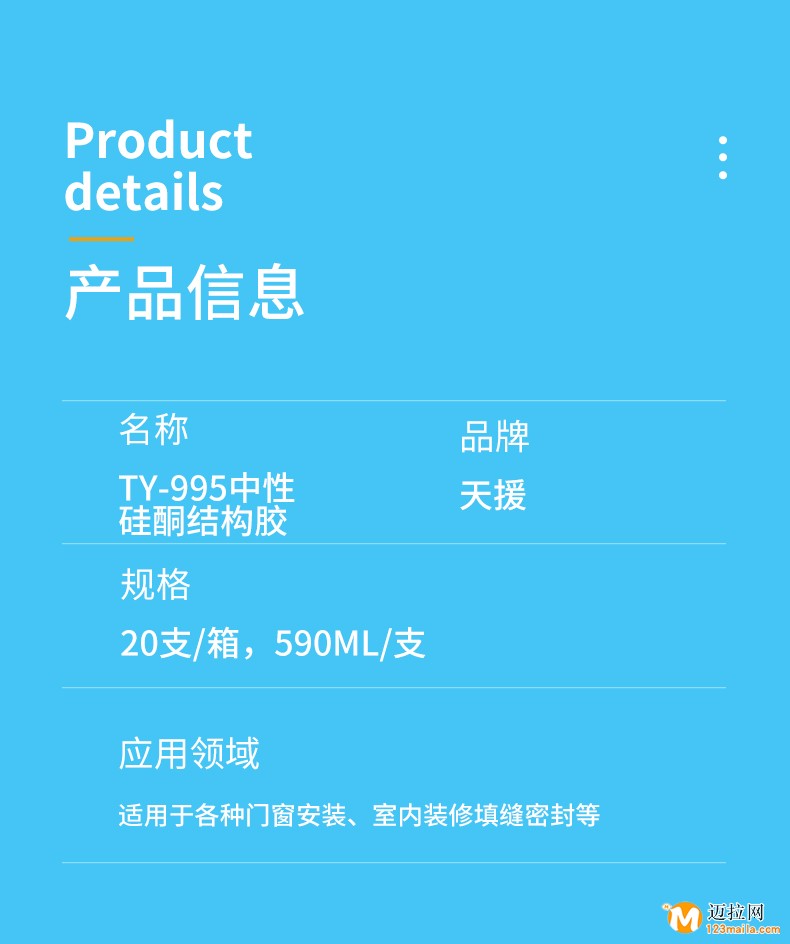 Product
details

产品信息

名称

TY-995中性
硅酮结构胶

品牌

天援

规格

20支/箱，590ML/支

应用领域

适用于各种门窗安装、室内装修填缝密封等

迈拉网
123maila.com